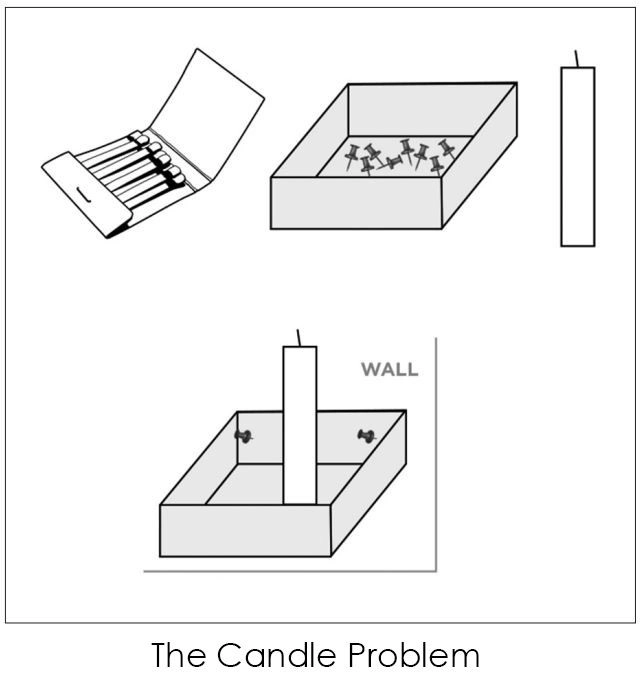 WALL

The Candle Problem