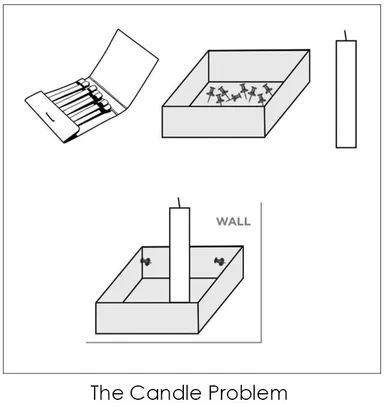 WALL

The Candle Problem